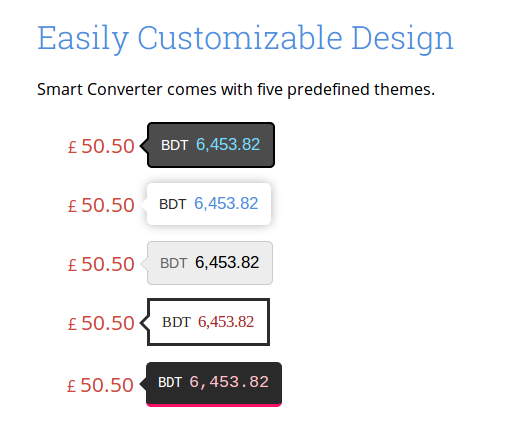 Easily Customizable Design

Smart Converter comes with five predefined themes.

£50.50 BDT 6,453.82

£50.50 BDT 6,453.82

£50.50 BDT 6,453.82

£50.50 BDT 6,453.82

£50.50 BDT 6,453.82